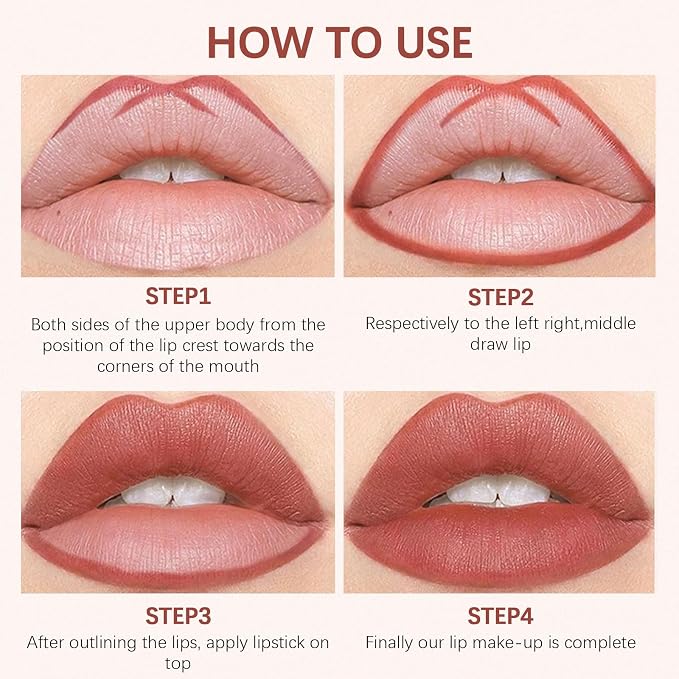 HOW TO USE

STEP1

Both sides of the upper body from the position of the lip crest towards the corners of the mouth

STEP2

Respectively to the left right,middle draw lip

STEP3

After outlining the lips, apply lipstick on top

STEP4

Finally our lip make-up is complete