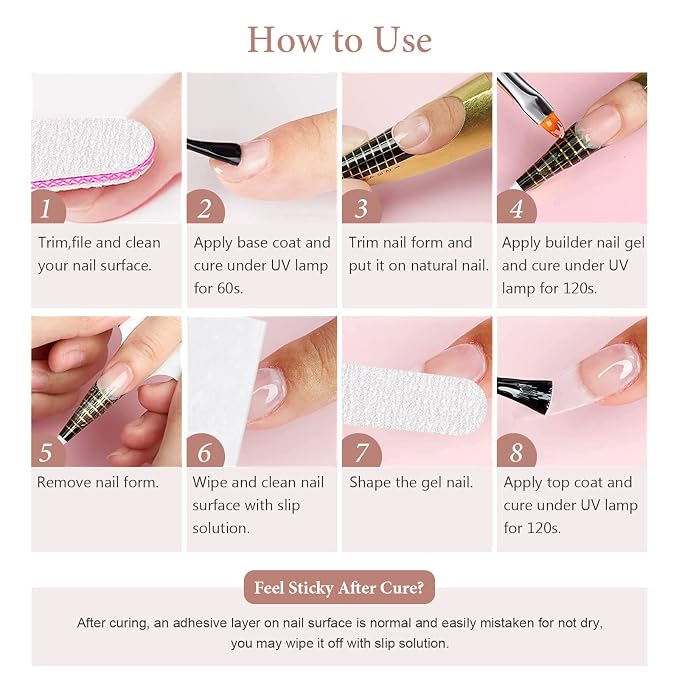 How to Use

1
Trim,file and clean your nail surface.

2
Apply base coat and cure under UV lamp for 60s.

3
Trim nail form and put it on natural nail.

4
Apply builder nail gel and cure under UV lamp for 120s.

5
Remove nail form.

6
Wipe and clean nail surface with slip solution.

7
Shape the gel nail.

8
Apply top coat and cure under UV lamp for 120s.

Feel Sticky After Cure?

After curing, an adhesive layer on nail surface is normal and easily mistaken for not dry, you may wipe it off with slip solution.