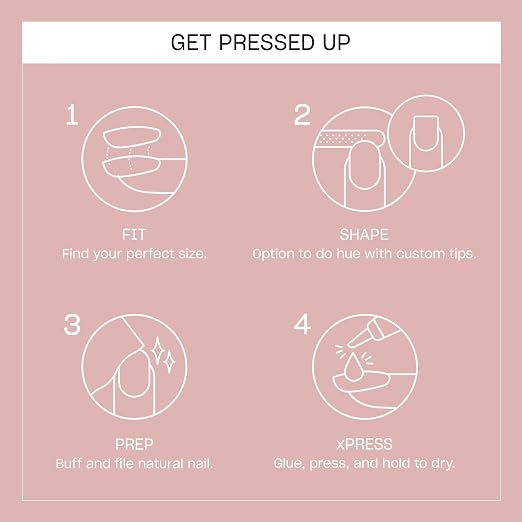 GET PRESSED UP

1

FIT
Find your perfect size.

2

SHAPE
Option to do hue with custom tips.

3

PREP
Buff and file natural nail.

4

xPRESS
Glue, press, and hold to dry.