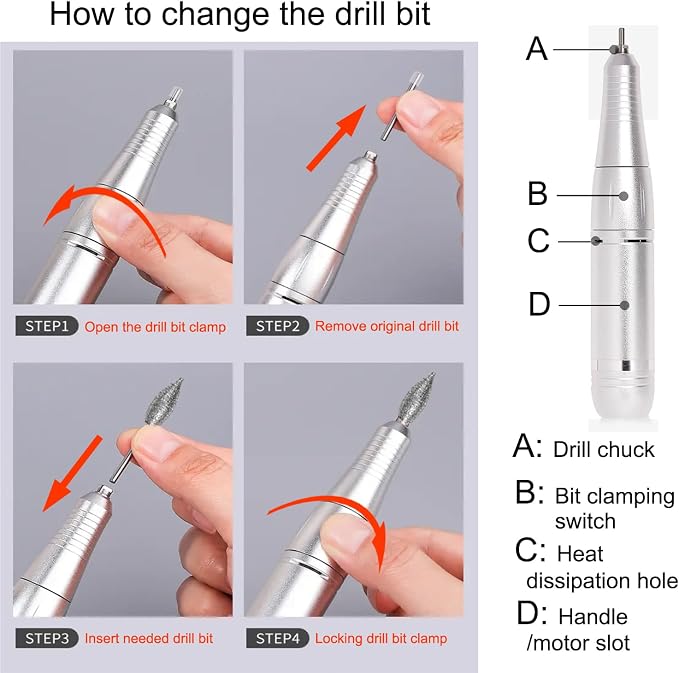 How to change the drill bit

STEP1 Open the drill bit clamp

STEP2 Remove original drill bit

STEP3 Insert needed drill bit

STEP4 Locking drill bit clamp

A

B

C

D

A: Drill chuck

B: Bit clamping switch

C: Heat dissipation hole

D: Handle /motor slot