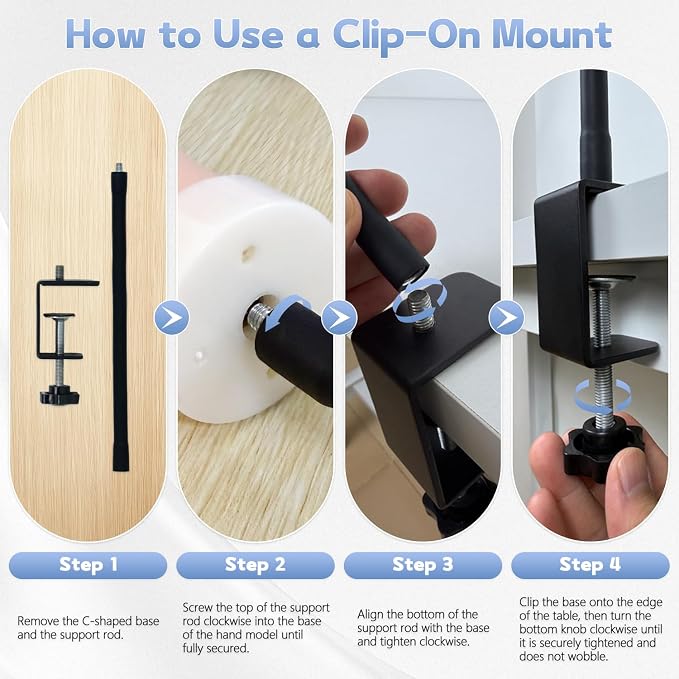 How to Use a Clip-On Mount

Step 1

Remove the C-shaped base and the support rod.

Step 2

Screw the top of the support rod clockwise into the base of the hand model until fully secured.

Step 3

Align the bottom of the support rod with the base and tighten clockwise.

Step 4

Clip the base onto the edge of the table, then turn the bottom knob clockwise until it is securely tightened and does not wobble.