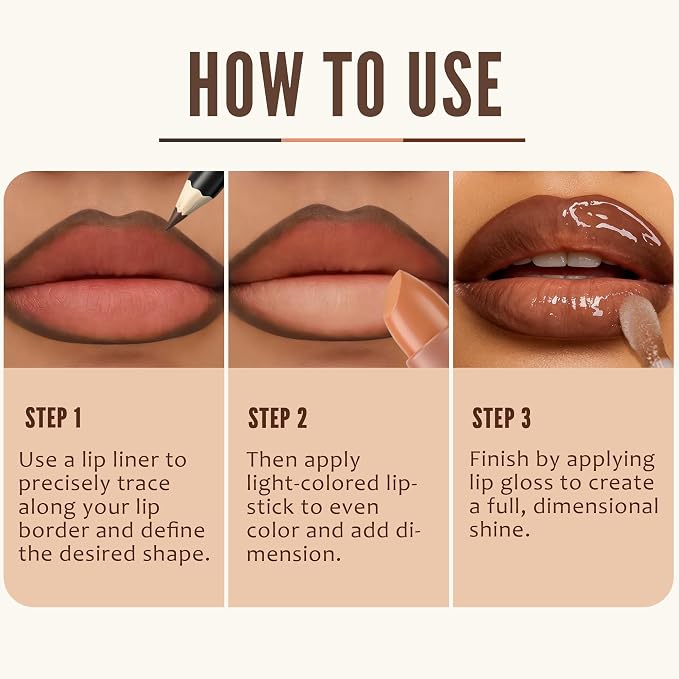 HOW TO USE

STEP 1

Use a lip liner to precisely trace along your lip border and define the desired shape.

STEP 2

Then apply light-colored lipstick to even color and add dimension.

STEP 3

Finish by applying lip gloss to create a full, dimensional shine.