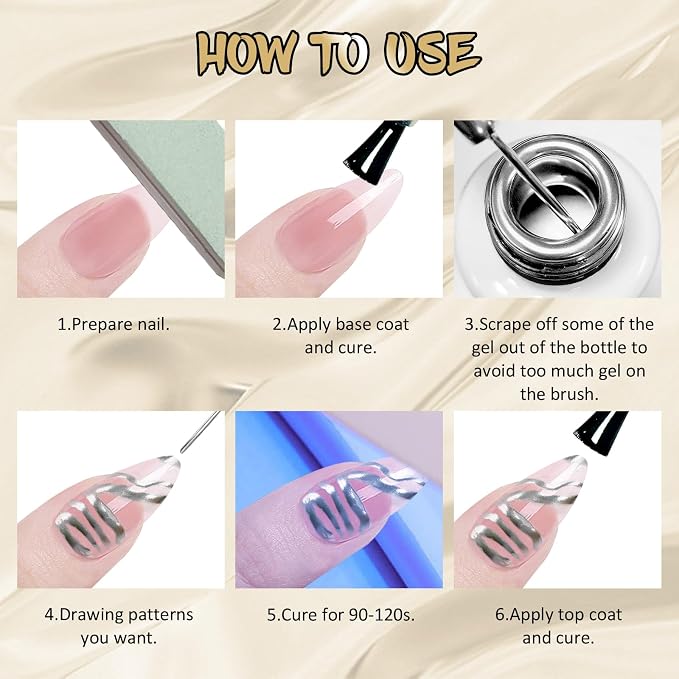 HOW TO USE

1.Prepare nail.

2.Apply base coat and cure.

3.Scrape off some of the gel out of the bottle to avoid too much gel on the brush.

4.Drawing patterns you want.

5.Cure for 90-120s.

6.Apply top coat and cure.