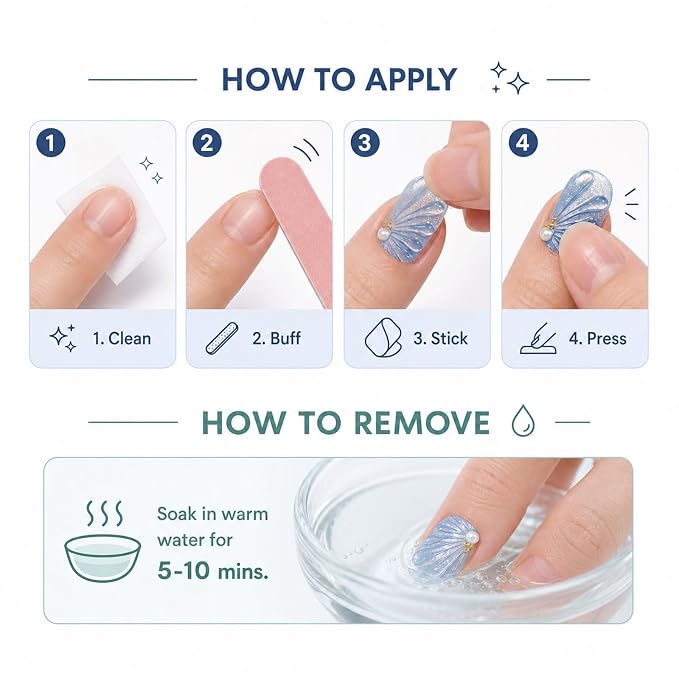 HOW TO APPLY

1

1. Clean

2

2. Buff

3

3. Stick

4

4. Press

HOW TO REMOVE

Soak in warm water for 5-10 mins.