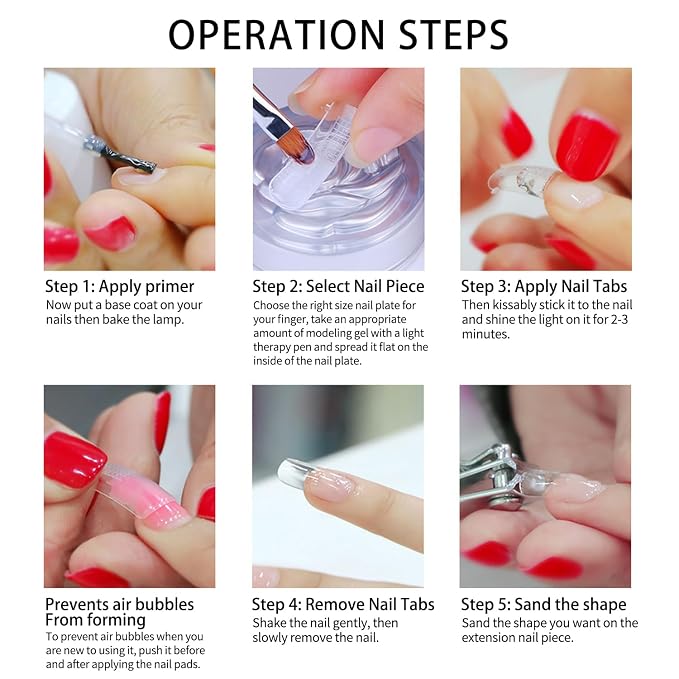 OPERATION STEPS

Step 1: Apply primer
Now put a base coat on your nails then bake the lamp.

Step 2: Select Nail Piece
Choose the right size nail plate for your finger, take an appropriate amount of modeling gel with a light therapy pen and spread it flat on the inside of the nail plate.

Step 3: Apply Nail Tabs
Then kissably stick it to the nail and shine the light on it for 2-3 minutes.

Prevents air bubbles From forming
To prevent air bubbles when you are new to using it, push it before and after applying the nail pads.

Step 4: Remove Nail Tabs
Shake the nail gently, then slowly remove the nail.

Step 5: Sand the shape
Sand the shape you want on the extension nail piece.