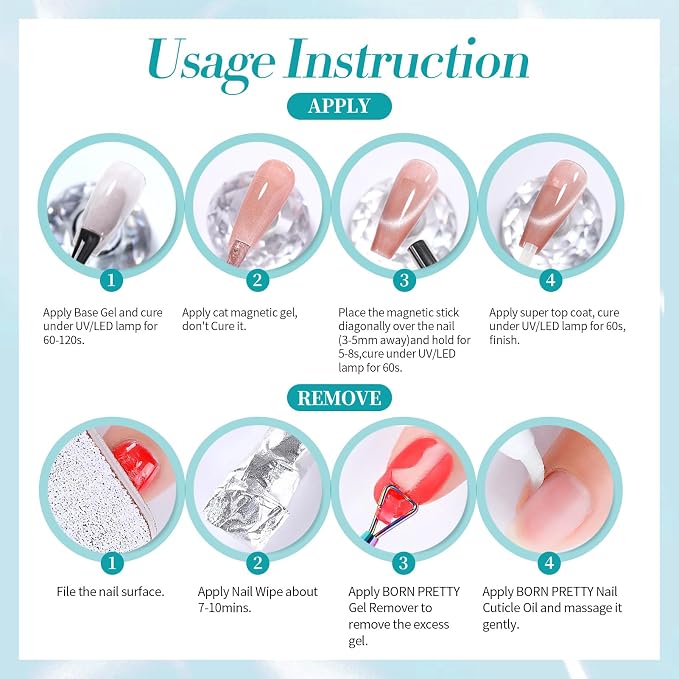 Usage Instruction

APPLY

1

Apply Base Gel and cure under UV/LED lamp for 60-120s.

2

Apply cat magnetic gel, don't Cure it.

3

Place the magnetic stick diagonally over the nail (3-5mm away)and hold for 5-8s,cure under UV/LED lamp for 60s.

4

Apply super top coat, cure under UV/LED lamp for 60s, finish.

REMOVE

1

File the nail surface.

2

Apply Nail Wipe about 7-10mins.

3

Apply BORN PRETTY Gel Remover to remove the excess gel.

4

Apply BORN PRETTY Nail Cuticle Oil and massage it gently.