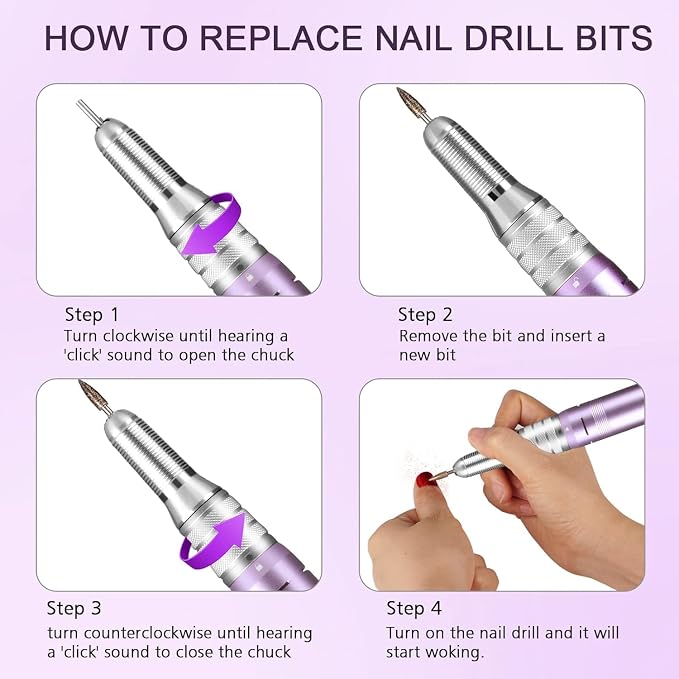 HOW TO REPLACE NAIL DRILL BITS

Step 1
Turn clockwise until hearing a 'click' sound to open the chuck

Step 2
Remove the bit and insert a new bit

Step 3
turn counterclockwise until hearing a 'click' sound to close the chuck

Step 4
Turn on the nail drill and it will start woking.