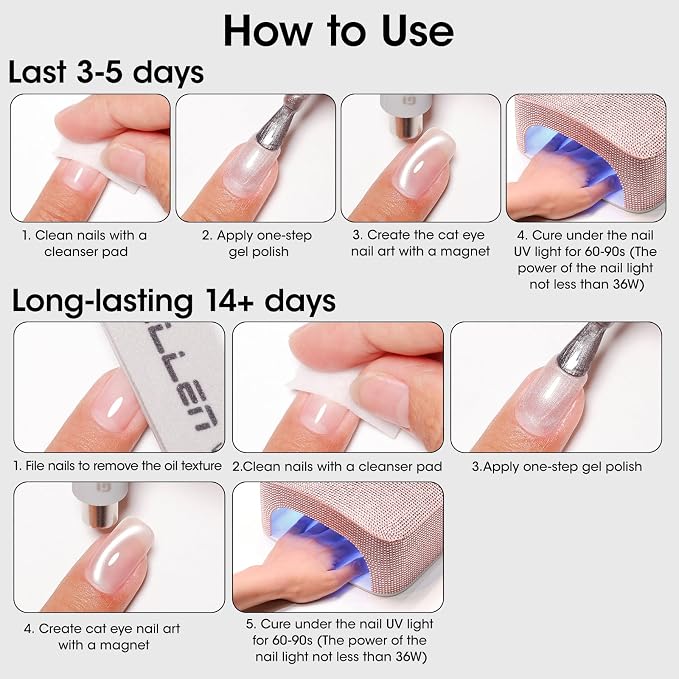 How to Use

Last 3-5 days

1. Clean nails with a cleanser pad

2. Apply one-step gel polish

3. Create the cat eye nail art with a magnet

4. Cure under the nail UV light for 60-90s (The power of the nail light not less than 36W)

Long-lasting 14+ days

1. File nails to remove the oil texture

2.Clean nails with a cleanser pad

3.Apply one-step gel polish

4. Create cat eye nail art with a magnet

5. Cure under the nail UV light for 60-90s (The power of the nail light not less than 36W)