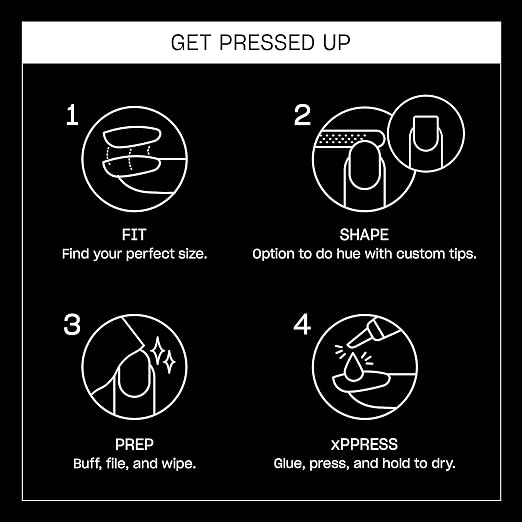 GET PRESSED UP

1

FIT
Find your perfect size.

2

SHAPE
Option to do hue with custom tips.

3

PREP
Buff, file, and wipe.

4

xPPRESS
Glue, press, and hold to dry.