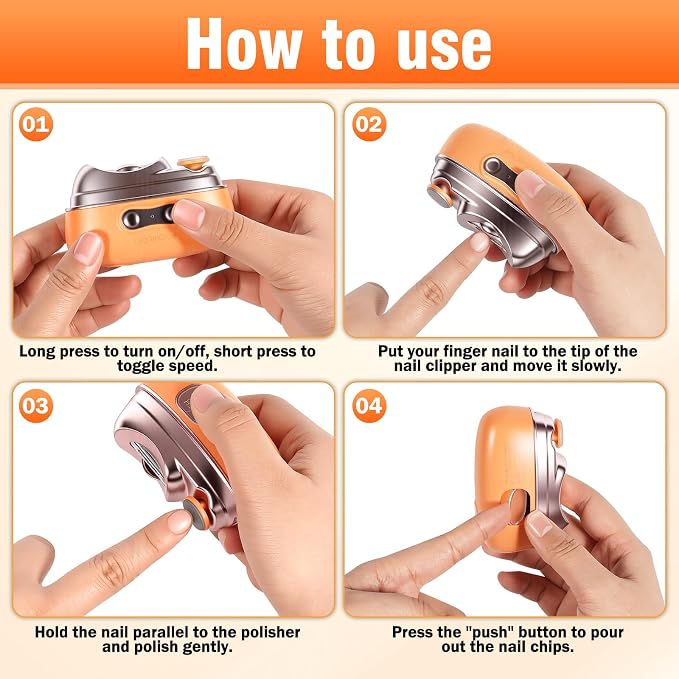 How to use

01

Long press to turn on/off, short press to toggle speed.

02

Put your finger nail to the tip of the nail clipper and move it slowly.

03

Hold the nail parallel to the polisher and polish gently.

04

Press the "push" button to pour out the nail chips.