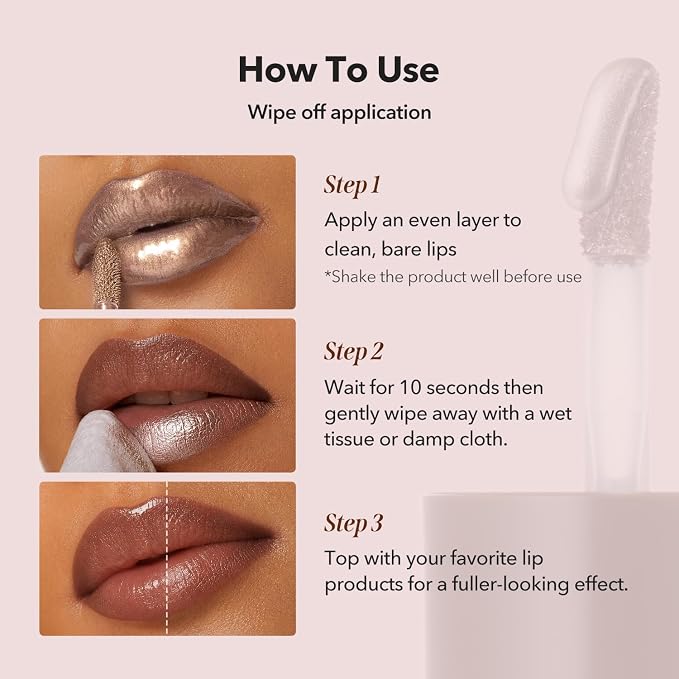 How To Use
Wipe off application

Step 1
Apply an even layer to clean, bare lips
*Shake the product well before use

Step 2
Wait for 10 seconds then gently wipe away with a wet tissue or damp cloth.

Step 3
Top with your favorite lip products for a fuller-looking effect.