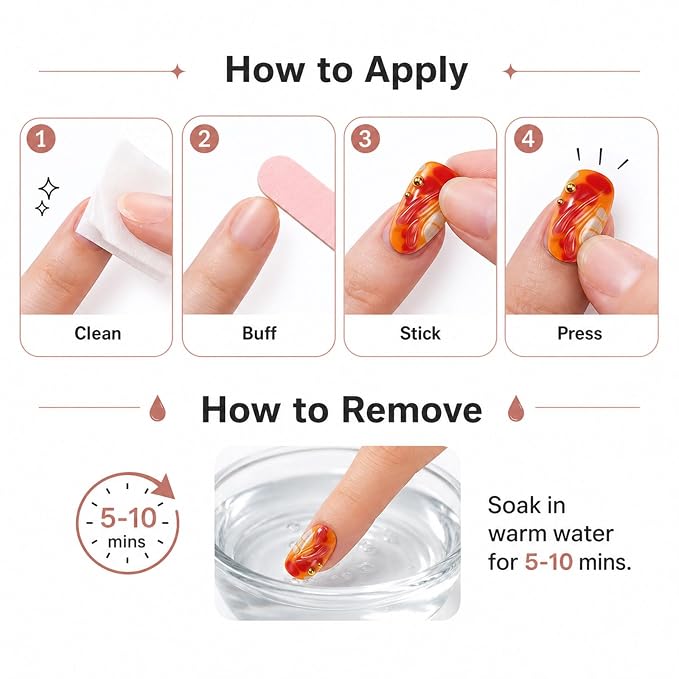 How to Apply

1
Clean

2
Buff

3
Stick

4
Press

How to Remove

5-10
mins

Soak in warm water for 5-10 mins.