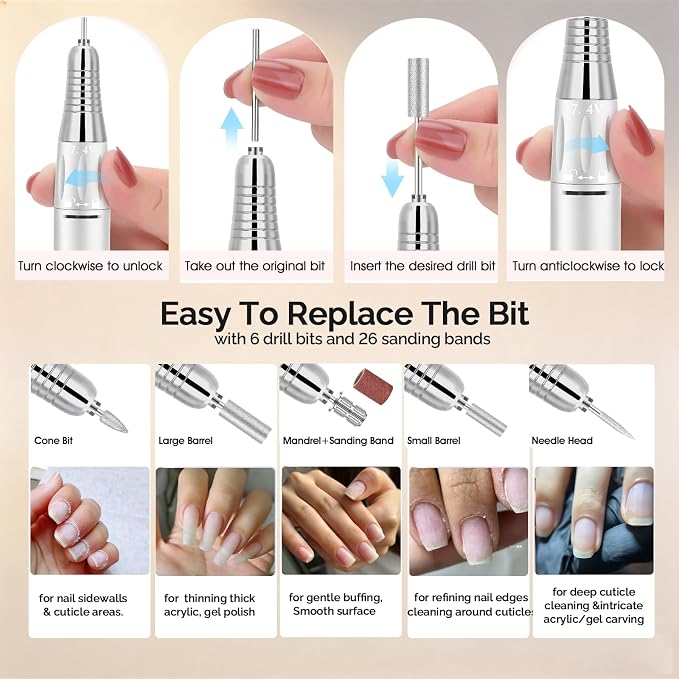 Turn clockwise to unlock

Take out the original bit

Insert the desired drill bit

Turn anticlockwise to lock

Easy To Replace The Bit

with 6 drill bits and 26 sanding bands

Cone Bit

for nail sidewalls & cuticle areas.

Large Barrel

for thinning thick acrylic, gel polish

Mandrel+Sanding Band

for gentle buffing, Smooth surface

Small Barrel

for refining nail edges cleaning around cuticles

Needle Head

for deep cuticle cleaning &intricate acrylic/gel carving