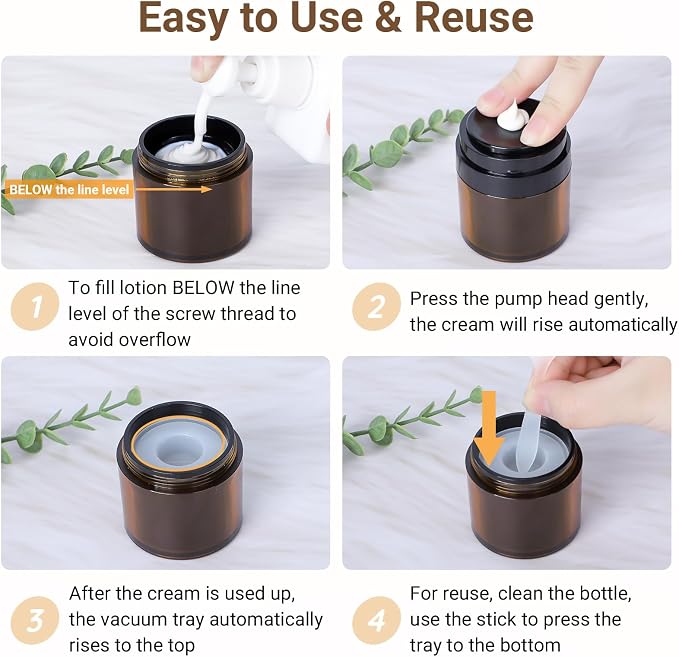 Easy to Use & Reuse

BELOW the line level

1 To fill lotion BELOW the line level of the screw thread to avoid overflow

2 Press the pump head gently, the cream will rise automatically

3 After the cream is used up, the vacuum tray automatically rises to the top

4 For reuse, clean the bottle, use the stick to press the tray to the bottom