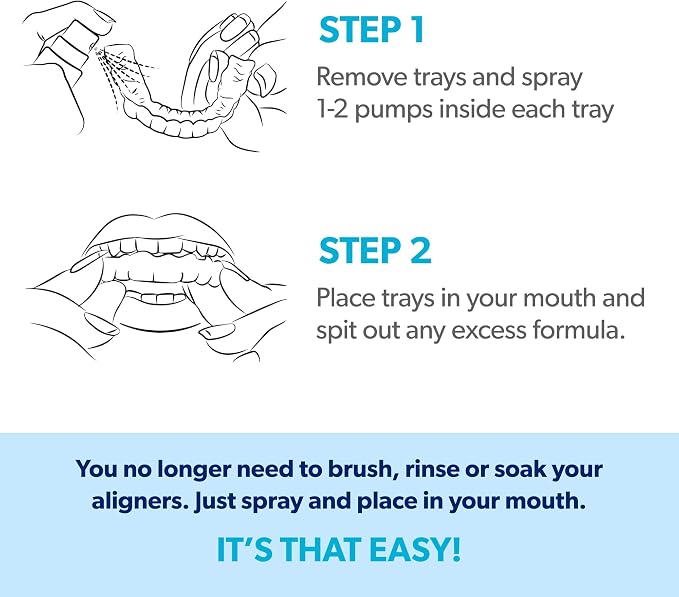 STEP 1

Remove trays and spray 1-2 pumps inside each tray

STEP 2

Place trays in your mouth and spit out any excess formula.

You no longer need to brush, rinse or soak your aligners. Just spray and place in your mouth.

IT'S THAT EASY!