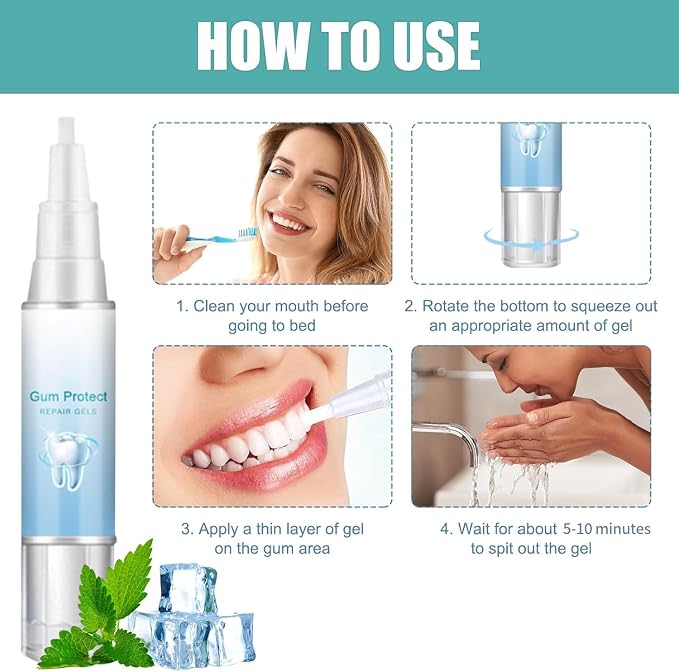 HOW TO USE

Gum Protect
REPAIR GELS

1. Clean your mouth before going to bed

2. Rotate the bottom to squeeze out an appropriate amount of gel

3. Apply a thin layer of gel on the gum area

4. Wait for about 5-10 minutes to spit out the gel