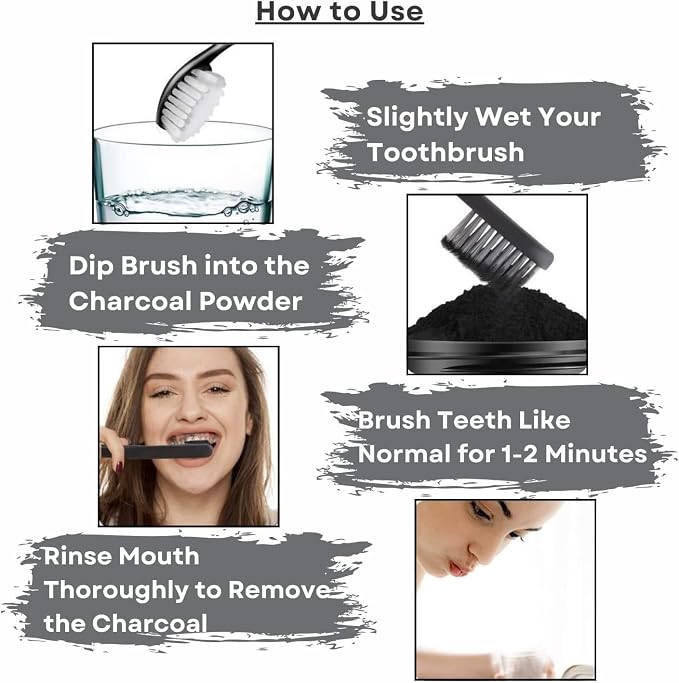 How to Use

Slightly Wet Your Toothbrush

Dip Brush into the Charcoal Powder

Brush Teeth Like Normal for 1-2 Minutes

Rinse Mouth Thoroughly to Remove the Charcoal