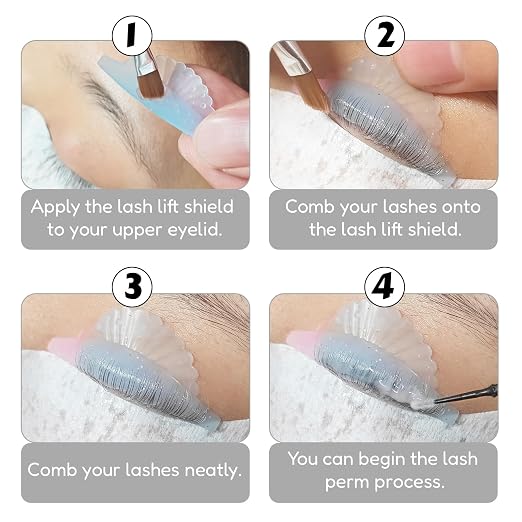 1

Apply the lash lift shield to your upper eyelid.

2

Comb your lashes onto the lash lift shield.

3

Comb your lashes neatly.

4

You can begin the lash perm process.