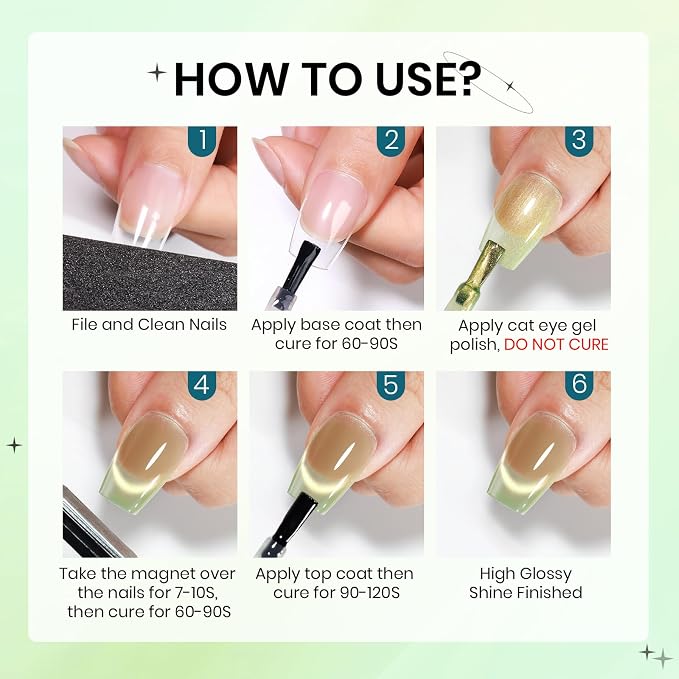 HOW TO USE?

1
File and Clean Nails

2
Apply base coat then cure for 60-90S

3
Apply cat eye gel polish, DO NOT CURE

4
Take the magnet over the nails for 7-10S, then cure for 60-90S

5
Apply top coat then cure for 90-120S

6
High Glossy Shine Finished