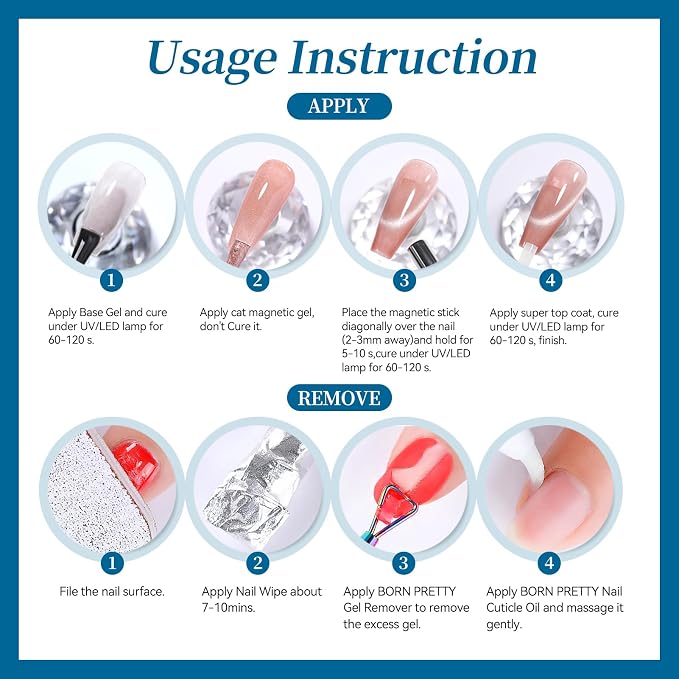 Usage Instruction

APPLY

1

Apply Base Gel and cure under UV/LED lamp for 60-120 s.

2

Apply cat magnetic gel, don't Cure it.

3

Place the magnetic stick diagonally over the nail (2-3mm away)and hold for 5-10 s,cure under UV/LED lamp for 60-120 s.

4

Apply super top coat, cure under UV/LED lamp for 60-120 s, finish.

REMOVE

1

File the nail surface.

2

Apply Nail Wipe about 7-10mins.

3

Apply BORN PRETTY Gel Remover to remove the excess gel.

4

Apply BORN PRETTY Nail Cuticle Oil and massage it gently.