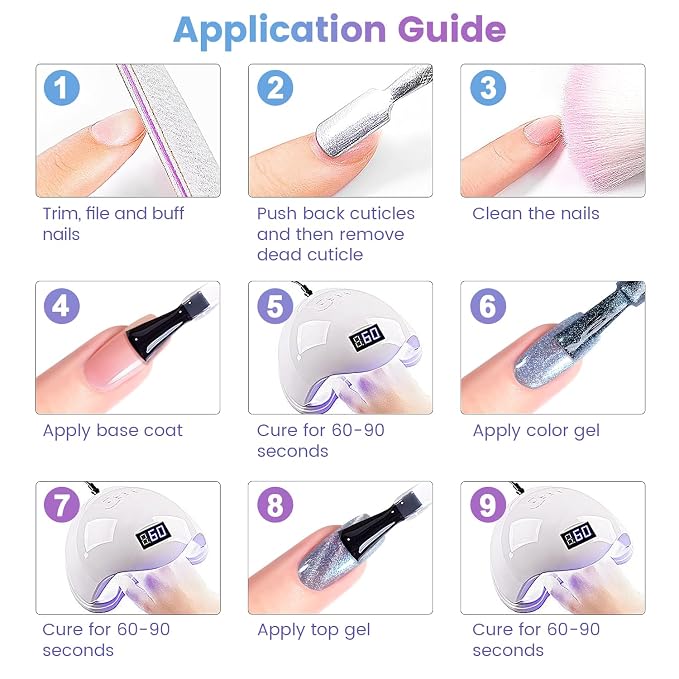 Application Guide

1
Trim, file and buff nails

2
Push back cuticles and then remove dead cuticle

3
Clean the nails

4
Apply base coat

5
60
Cure for 60-90 seconds

6
Apply color gel

7
60
Cure for 60-90 seconds

8
Apply top gel

9
60
Cure for 60-90 seconds