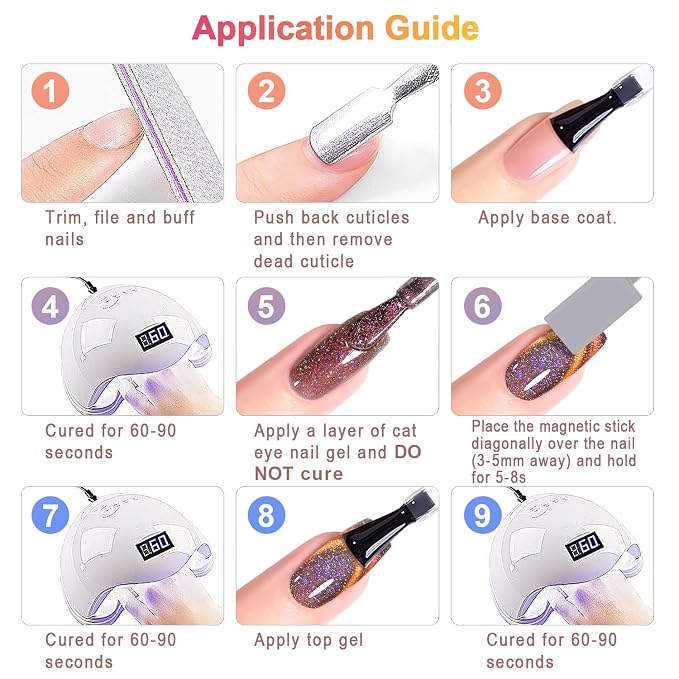 Application Guide

1

Trim, file and buff nails

2

Push back cuticles and then remove dead cuticle

3

Apply base coat.

4

60

Cured for 60-90 seconds

5

Apply a layer of cat eye nail gel and DO NOT cure

6

Place the magnetic stick diagonally over the nail (3-5mm away) and hold for 5-8s

7

60

Cured for 60-90 seconds

8

Apply top gel

9

60

Cured for 60-90 seconds