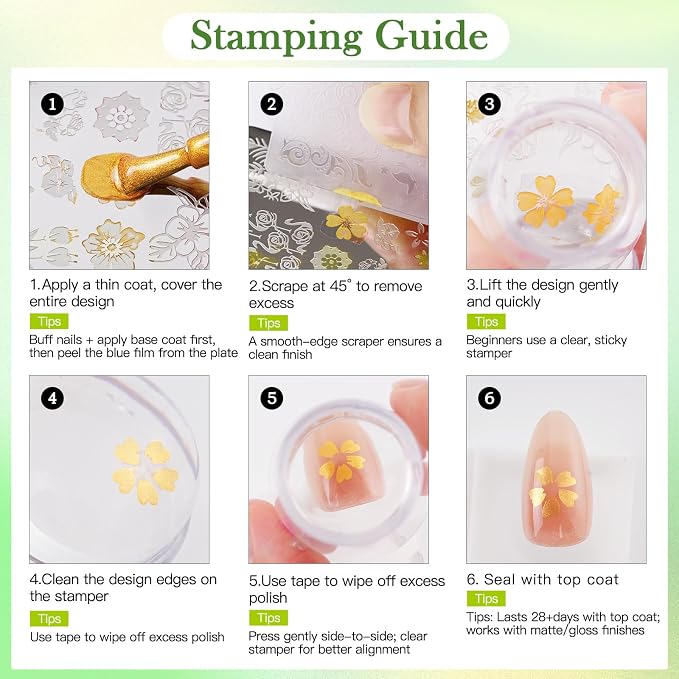 Stamping Guide

1

1.Apply a thin coat, cover the entire design

Tips

Buff nails + apply base coat first, then peel the blue film from the plate

2

2.Scrape at 45° to remove excess

Tips

A smooth-edge scraper ensures a clean finish

3

3.Lift the design gently and quickly

Tips

Beginners use a clear, sticky stamper

4

4.Clean the design edges on the stamper

Tips

Use tape to wipe off excess polish

5

5.Use tape to wipe off excess polish

Tips

Press gently side-to-side; clear stamper for better alignment

6

6. Seal with top coat

Tips

Tips: Lasts 28+days with top coat; works with matte/gloss finishes