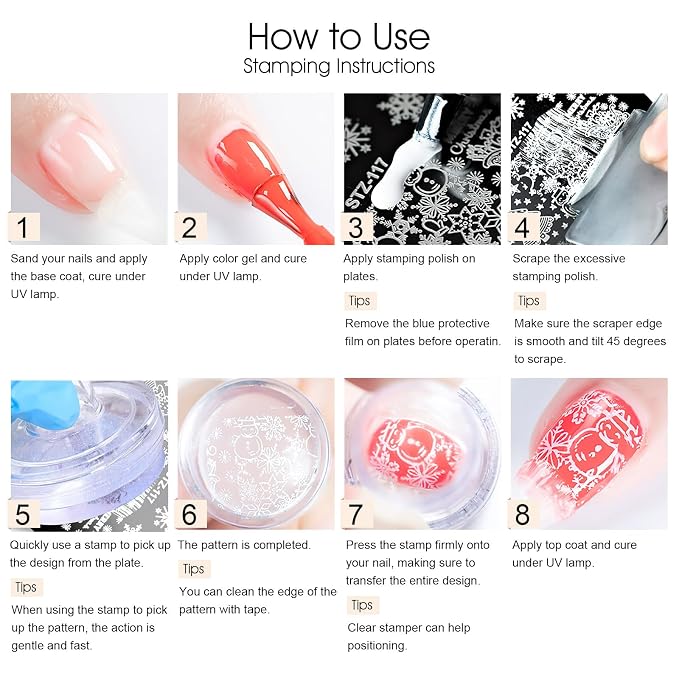 How to Use
Stamping Instructions

1
Sand your nails and apply the base coat, cure under UV lamp.

2
Apply color gel and cure under UV lamp.

STZ-117
Christmas
3
Apply stamping polish on plates.
Tips
Remove the blue protective film on plates before operatin.

STZ-117
4
Scrape the excessive stamping polish.
Tips
Make sure the scraper edge is smooth and tilt 45 degrees to scrape.

5
Quickly use a stamp to pick up the design from the plate.
Tips
When using the stamp to pick up the pattern, the action is gentle and fast.

6
The pattern is completed.
Tips
You can clean the edge of the pattern with tape.

7
Press the stamp firmly onto your nail, making sure to transfer the entire design.
Tips
Clear stamper can help positioning.

8
Apply top coat and cure under UV lamp.