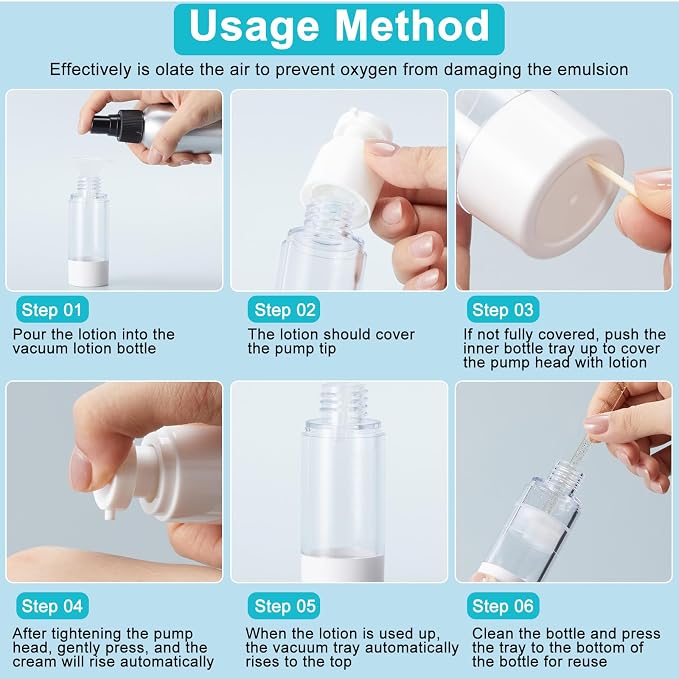 Usage Method

Effectively is olate the air to prevent oxygen from damaging the emulsion

Step 01
Pour the lotion into the vacuum lotion bottle

Step 02
The lotion should cover the pump tip

Step 03
If not fully covered, push the inner bottle tray up to cover the pump head with lotion

Step 04
After tightening the pump head, gently press, and the cream will rise automatically

Step 05
When the lotion is used up, the vacuum tray automatically rises to the top

Step 06
Clean the bottle and press the tray to the bottom of the bottle for reuse