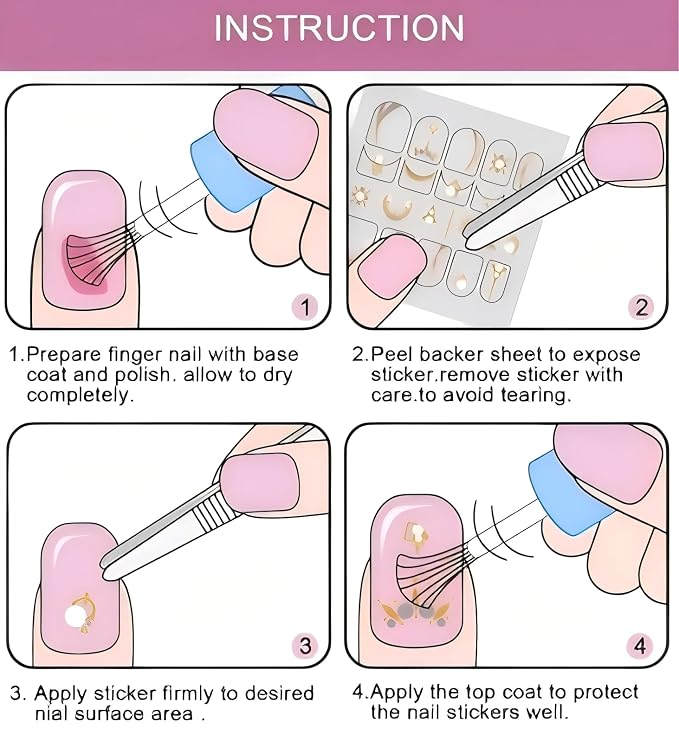 INSTRUCTION

1

2

1.Prepare finger nail with base coat and polish. allow to dry completely.

2.Peel backer sheet to expose sticker.remove sticker with care.to avoid tearing.

3

4

3. Apply sticker firmly to desired nial surface area .

4.Apply the top coat to protect the nail stickers well.