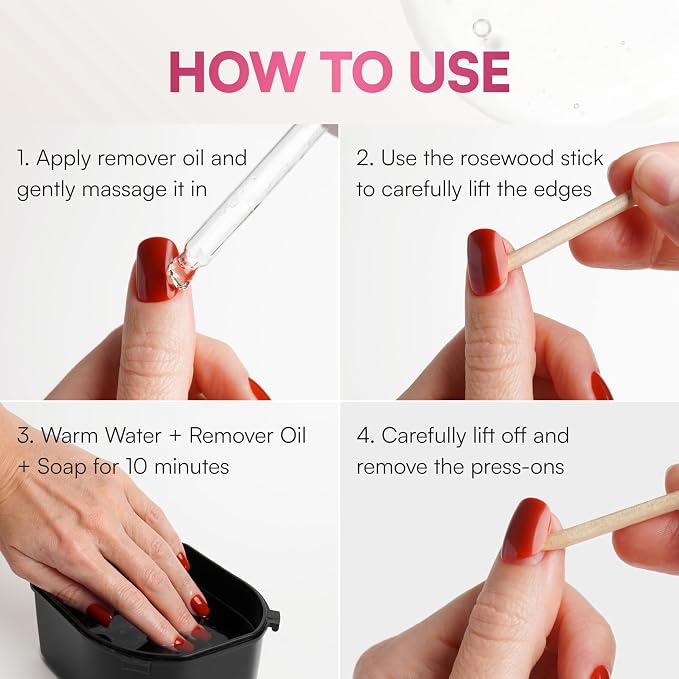 HOW TO USE

1. Apply remover oil and gently massage it in

2. Use the rosewood stick to carefully lift the edges

3. Warm Water + Remover Oil + Soap for 10 minutes

4. Carefully lift off and remove the press-ons