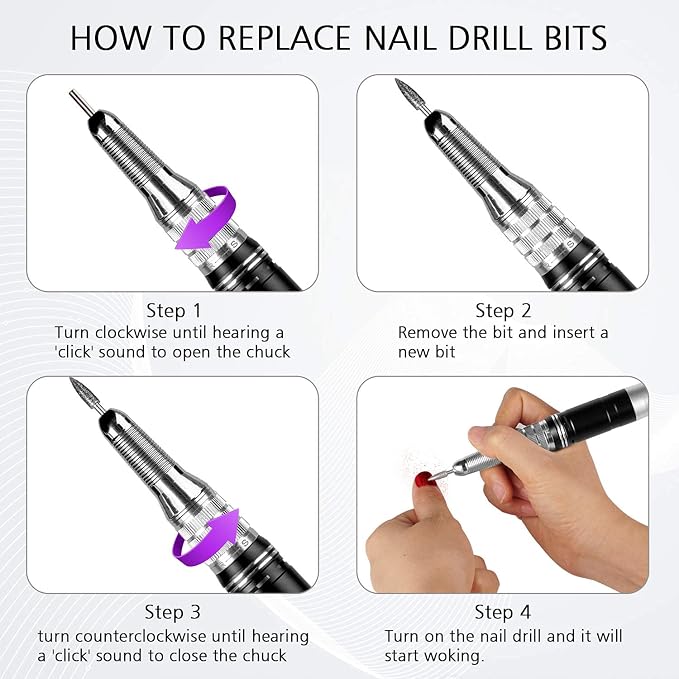 HOW TO REPLACE NAIL DRILL BITS

S

Step 1
Turn clockwise until hearing a 'click' sound to open the chuck

S

Step 2
Remove the bit and insert a new bit

S

Step 3
turn counterclockwise until hearing a 'click' sound to close the chuck

Step 4
Turn on the nail drill and it will start woking.