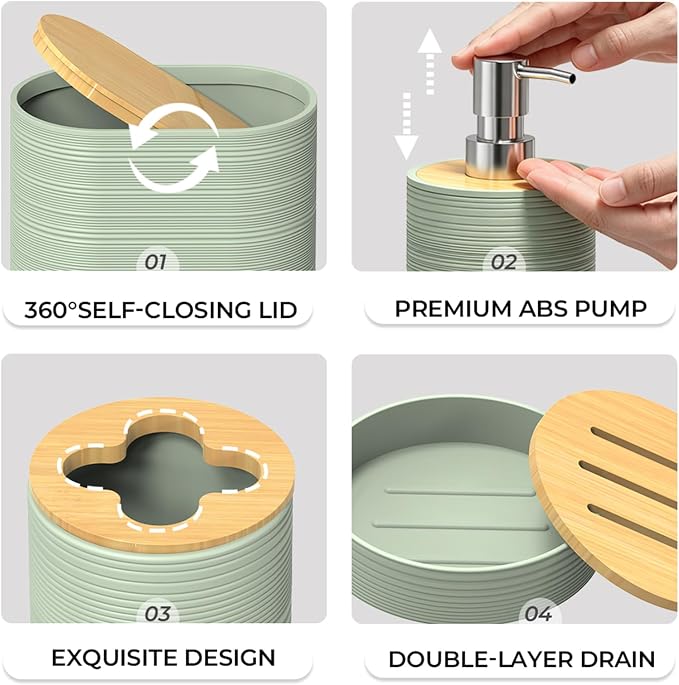 01

360°SELF-CLOSING LID

02

PREMIUM ABS PUMP

03

EXQUISITE DESIGN

04

DOUBLE-LAYER DRAIN