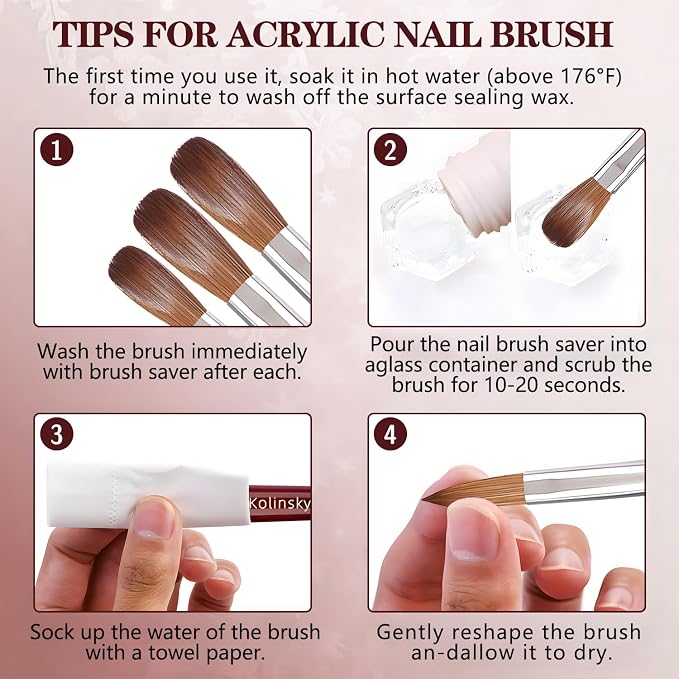 TIPS FOR ACRYLIC NAIL BRUSH

The first time you use it, soak it in hot water (above 176°F) for a minute to wash off the surface sealing wax.

1

Wash the brush immediately with brush saver after each.

2

Pour the nail brush saver into aglass container and scrub the brush for 10-20 seconds.

3

Kolinsky

Sock up the water of the brush with a towel paper.

4

Gently reshape the brush an-dallow it to dry.