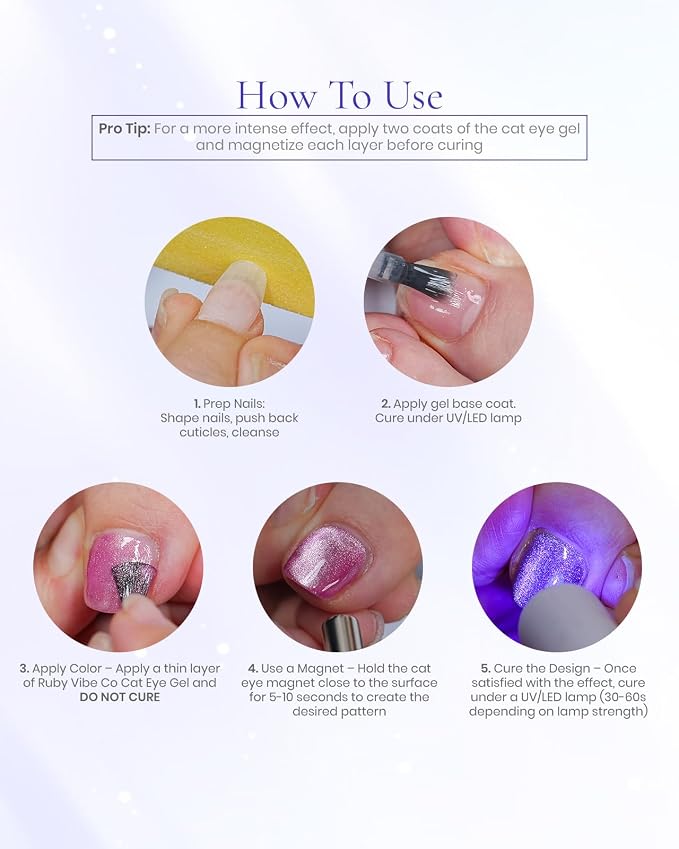 How To Use

Pro Tip: For a more intense effect, apply two coats of the cat eye gel and magnetize each layer before curing

1. Prep Nails:
Shape nails, push back cuticles, cleanse

2. Apply gel base coat.
Cure under UV/LED lamp

3. Apply Color – Apply a thin layer of Ruby Vibe Co Cat Eye Gel and DO NOT CURE

4. Use a Magnet – Hold the cat eye magnet close to the surface for 5-10 seconds to create the desired pattern

5. Cure the Design – Once satisfied with the effect, cure under a UV/LED lamp (30-60s depending on lamp strength)