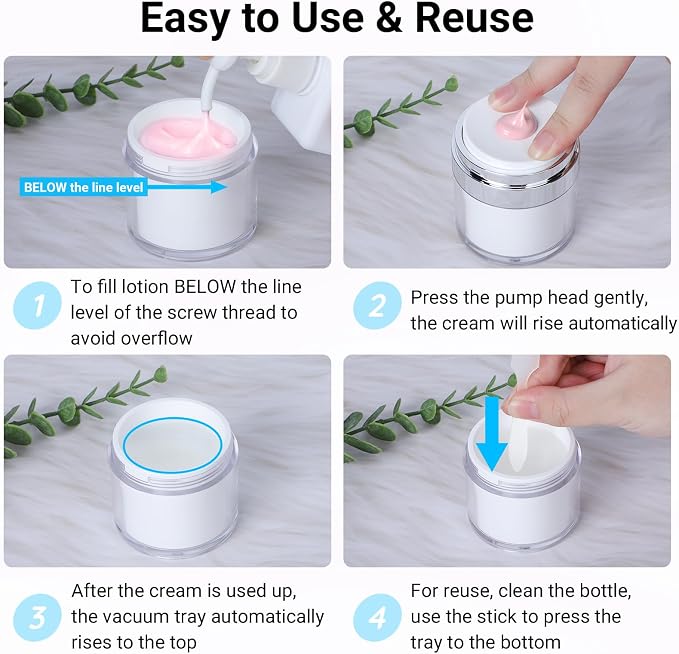 Easy to Use & Reuse

BELOW the line level

1 To fill lotion BELOW the line level of the screw thread to avoid overflow

2 Press the pump head gently, the cream will rise automatically

3 After the cream is used up, the vacuum tray automatically rises to the top

4 For reuse, clean the bottle, use the stick to press the tray to the bottom