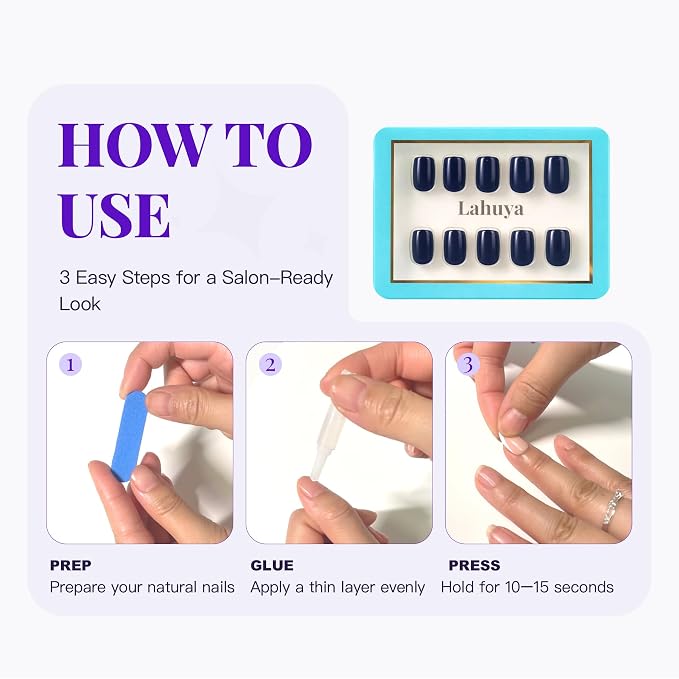 HOW TO USE

3 Easy Steps for a Salon-Ready Look

Lahuya

1

PREP
Prepare your natural nails

2

GLUE
Apply a thin layer evenly

3

PRESS
Hold for 10—15 seconds