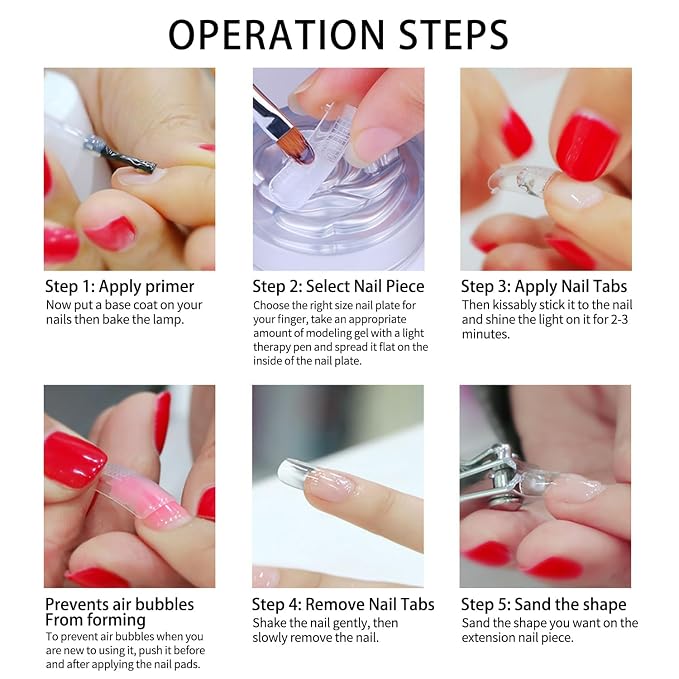 OPERATION STEPS

Step 1: Apply primer
Now put a base coat on your nails then bake the lamp.

Step 2: Select Nail Piece
Choose the right size nail plate for your finger, take an appropriate amount of modeling gel with a light therapy pen and spread it flat on the inside of the nail plate.

Step 3: Apply Nail Tabs
Then kissably stick it to the nail and shine the light on it for 2-3 minutes.

Prevents air bubbles From forming
To prevent air bubbles when you are new to using it, push it before and after applying the nail pads.

Step 4: Remove Nail Tabs
Shake the nail gently, then slowly remove the nail.

Step 5: Sand the shape
Sand the shape you want on the extension nail piece.