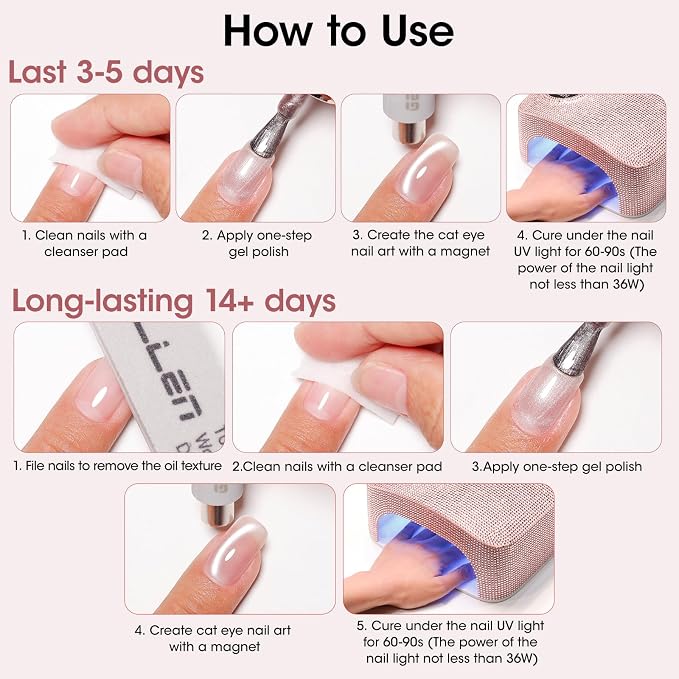 How to Use

Last 3-5 days

1. Clean nails with a cleanser pad

2. Apply one-step gel polish

3. Create the cat eye nail art with a magnet

4. Cure under the nail UV light for 60-90s (The power of the nail light not less than 36W)

Long-lasting 14+ days

1. File nails to remove the oil texture

2.Clean nails with a cleanser pad

3.Apply one-step gel polish

4. Create cat eye nail art with a magnet

5. Cure under the nail UV light for 60-90s (The power of the nail light not less than 36W)