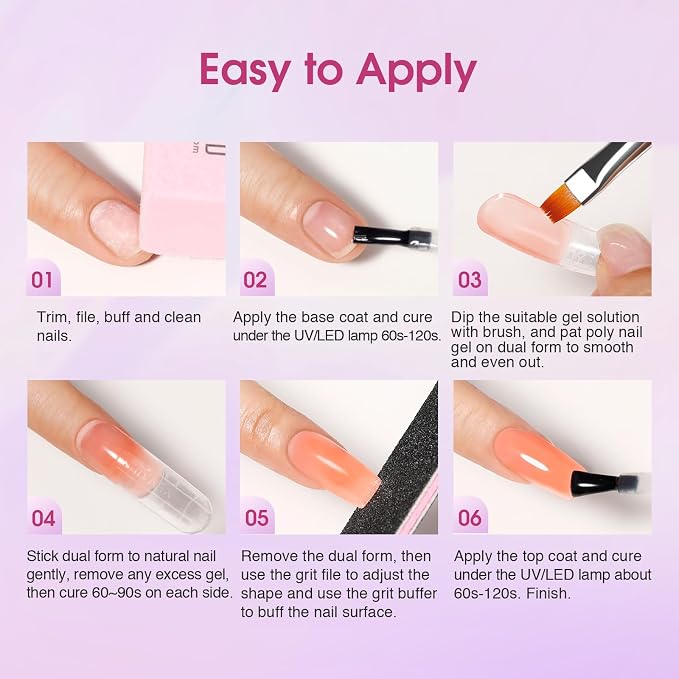 Easy to Apply

01

Trim, file, buff and clean nails.

02

Apply the base coat and cure under the UV/LED lamp 60s-120s.

03

Dip the suitable gel solution with brush, and pat poly nail gel on dual form to smooth and even out.

04

Stick dual form to natural nail gently, remove any excess gel, then cure 60~90s on each side.

05

Remove the dual form, then use the grit file to adjust the shape and use the grit buffer to buff the nail surface.

06

Apply the top coat and cure under the UV/LED lamp about 60s-120s. Finish.