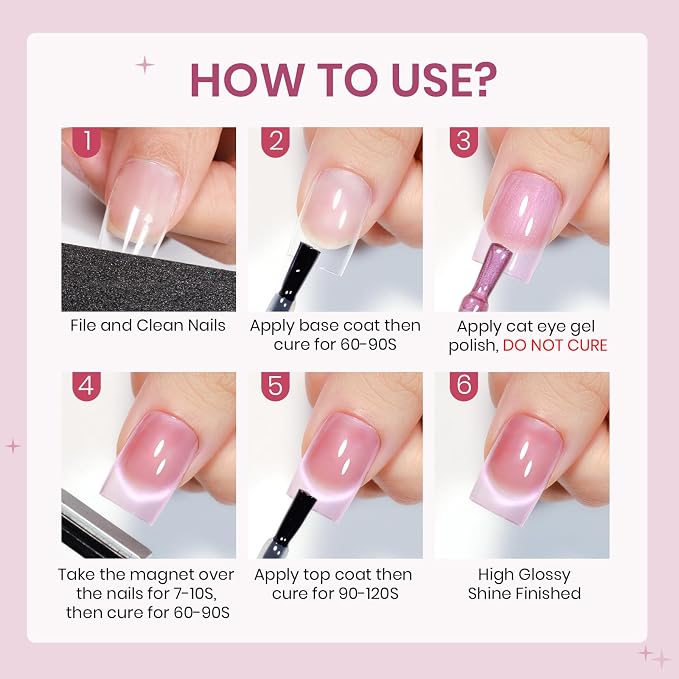 HOW TO USE?

1

File and Clean Nails

2

Apply base coat then cure for 60-90S

3

Apply cat eye gel polish, DO NOT CURE

4

Take the magnet over the nails for 7-10S, then cure for 60-90S

5

Apply top coat then cure for 90-120S

6

High Glossy Shine Finished