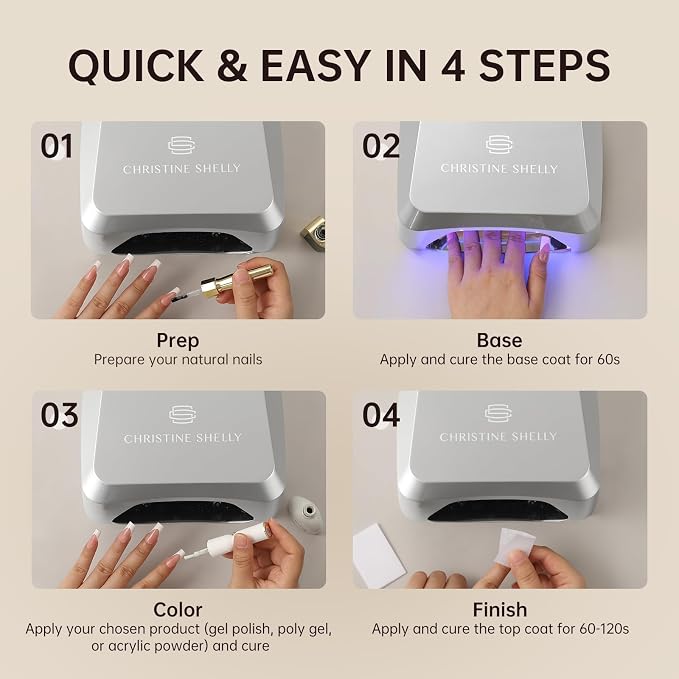 QUICK & EASY IN 4 STEPS

01

CHRISTINE SHELLY

Prep
Prepare your natural nails

02

CHRISTINE SHELLY

Base
Apply and cure the base coat for 60s

03

CHRISTINE SHELLY

Color
Apply your chosen product (gel polish, poly gel, or acrylic powder) and cure

04

CHRISTINE SHELLY

Finish
Apply and cure the top coat for 60-120s