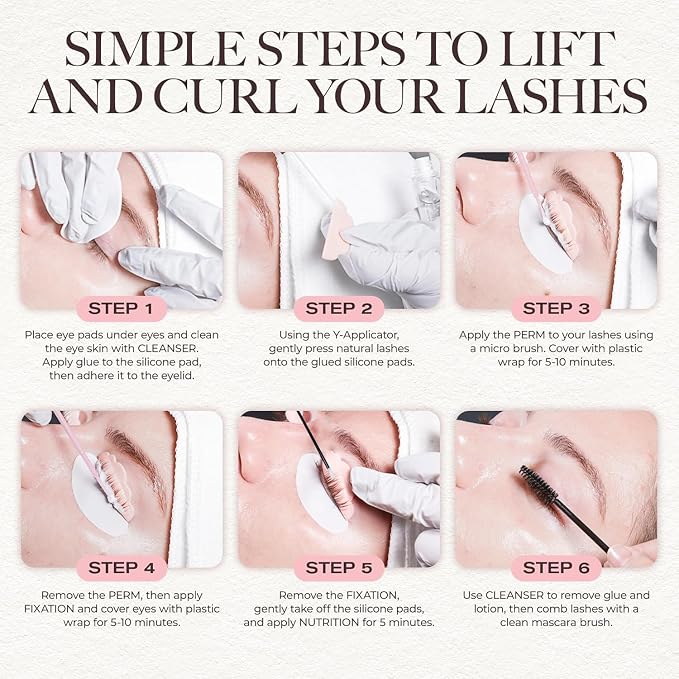 SIMPLE STEPS TO LIFT AND CURL YOUR LASHES

STEP 1

Place eye pads under eyes and clean the eye skin with CLEANSER. Apply glue to the silicone pad, then adhere it to the eyelid.

STEP 2

Using the Y-Applicator, gently press natural lashes onto the glued silicone pads.

STEP 3

Apply the PERM to your lashes using a micro brush. Cover with plastic wrap for 5-10 minutes.

STEP 4

Remove the PERM, then apply FIXATION and cover eyes with plastic wrap for 5-10 minutes.

STEP 5

Remove the FIXATION, gently take off the silicone pads, and apply NUTRITION for 5 minutes.

STEP 6

Use CLEANSER to remove glue and lotion, then comb lashes with a clean mascara brush.