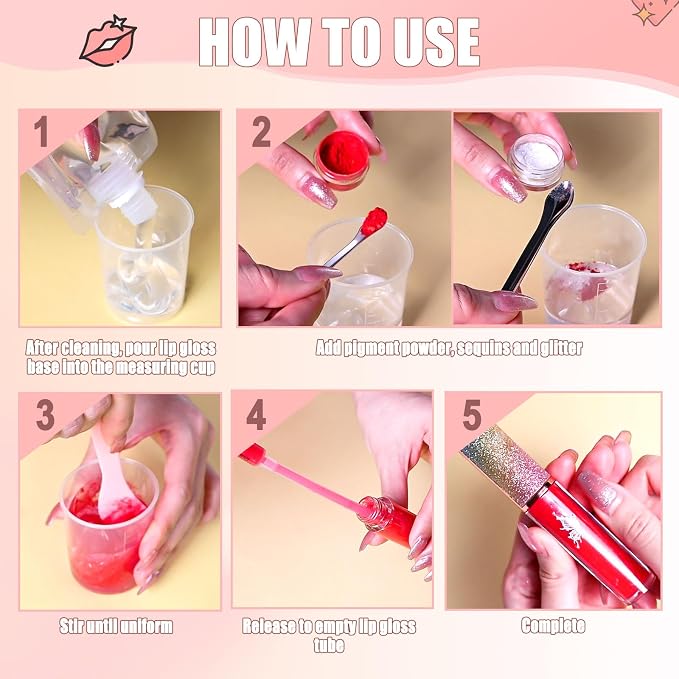 HOW TO USE

1

After cleaning, pour lip gloss base into the measuring cup

2

Add pigment powder, sequins and glitter

3

Stir until uniform

4

Release to empty lip gloss tube

5

Complete