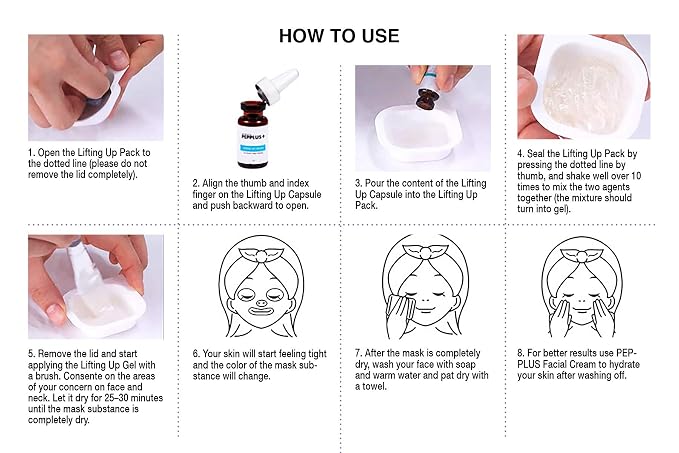 HOW TO USE

1. Open the Lifting Up Pack to the dotted line (please do not remove the lid completely).

PEPPLUS+

2. Align the thumb and index finger on the Lifting Up Capsule and push backward to open.

3. Pour the content of the Lifting Up Capsule into the Lifting Up Pack.

4. Seal the Lifting Up Pack by pressing the dotted line by thumb, and shake well over 10 times to mix the two agents together (the mixture should turn into gel).

5. Remove the lid and start applying the Lifting Up Gel with a brush. Consente on the areas of your concern on face and neck. Let it dry for 25–30 minutes until the mask substance is completely dry.

6. Your skin will start feeling tight and the color of the mask substance will change.

7. After the mask is completely dry, wash your face with soap and warm water and pat dry with a towel.

8. For better results use PEP-PLUS Facial Cream to hydrate your skin after washing off.