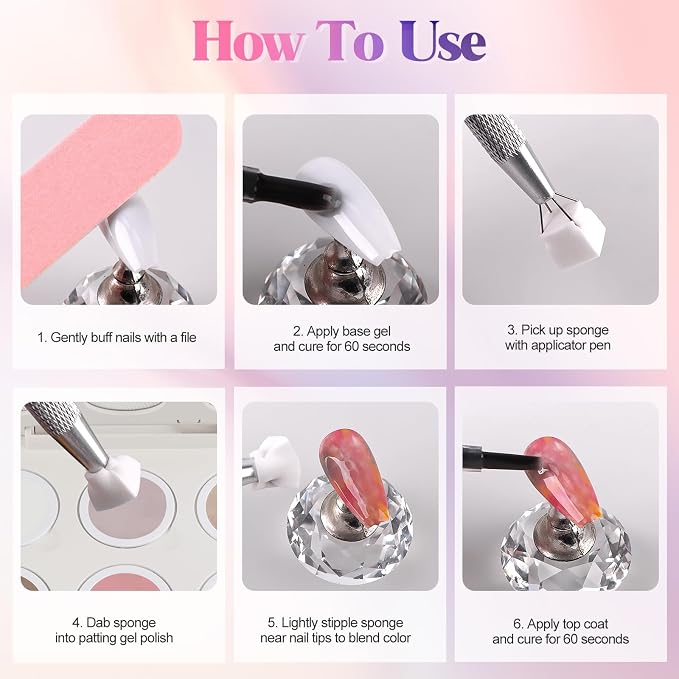 How To Use

1. Gently buff nails with a file

2. Apply base gel
and cure for 60 seconds

3. Pick up sponge
with applicator pen

4. Dab sponge
into patting gel polish

5. Lightly stipple sponge
near nail tips to blend color

6. Apply top coat
and cure for 60 seconds