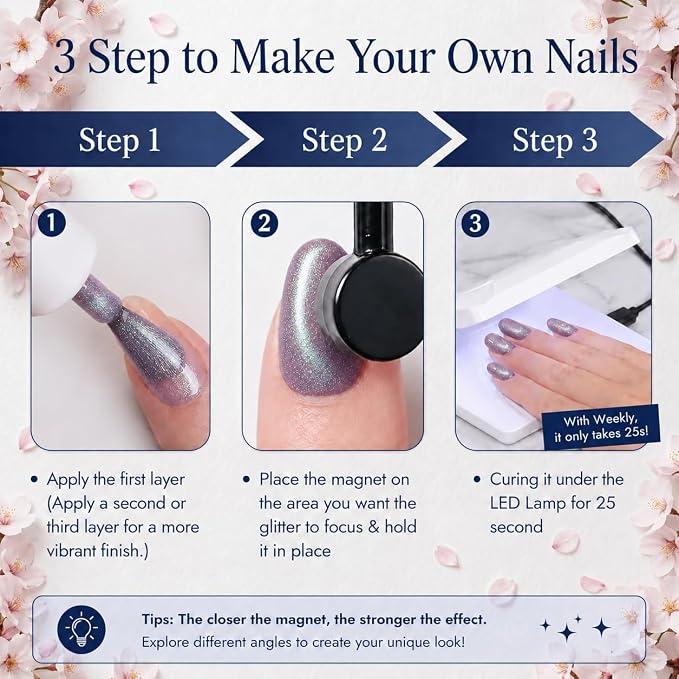 3 Step to Make Your Own Nails

Step 1

Step 2

Step 3

1

• Apply the first layer (Apply a second or third layer for a more vibrant finish.)

2

• Place the magnet on the area you want the glitter to focus & hold it in place

3

With Weekly, it only takes 25s!

• Curing it under the LED Lamp for 25 second

Tips: The closer the magnet, the stronger the effect.
Explore different angles to create your unique look!