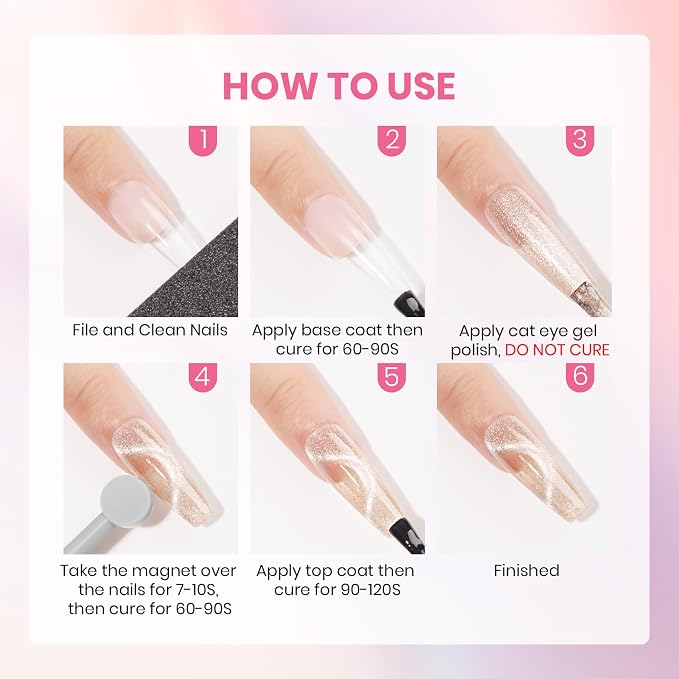 HOW TO USE

1

File and Clean Nails

2

Apply base coat then cure for 60-90S

3

Apply cat eye gel polish, DO NOT CURE

4

Take the magnet over the nails for 7-10S, then cure for 60-90S

5

Apply top coat then cure for 90-120S

6

Finished