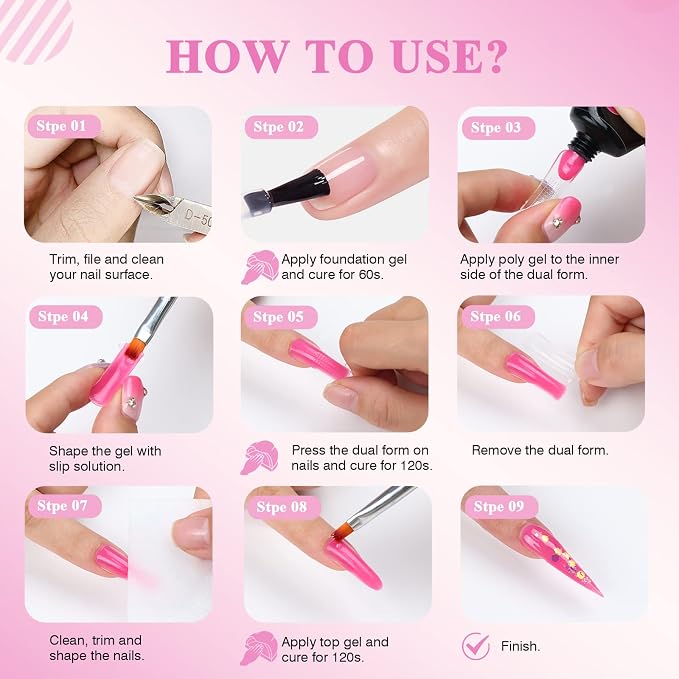 HOW TO USE?

Stpe 01

Trim, file and clean your nail surface.

Stpe 02

Apply foundation gel and cure for 60s.

Stpe 03

Apply poly gel to the inner side of the dual form.

Stpe 04

Shape the gel with slip solution.

Stpe 05

Press the dual form on nails and cure for 120s.

Stpe 06

Remove the dual form.

Stpe 07

Clean, trim and shape the nails.

Stpe 08

Apply top gel and cure for 120s.

Stpe 09

Finish.