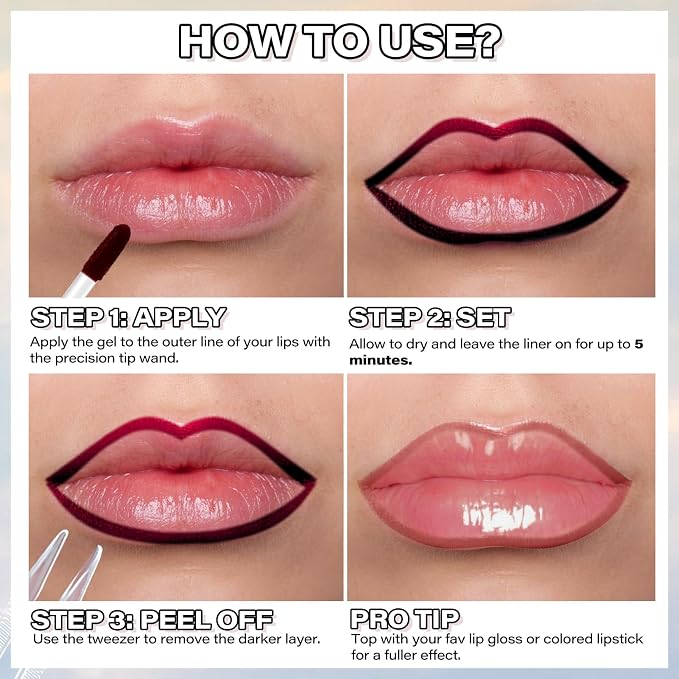 HOW TO USE?

STEP 1: APPLY
Apply the gel to the outer line of your lips with the precision tip wand.

STEP 2: SET
Allow to dry and leave the liner on for up to 5 minutes.

STEP 3: PEEL OFF
Use the tweezer to remove the darker layer.

PRO TIP
Top with your fav lip gloss or colored lipstick for a fuller effect.